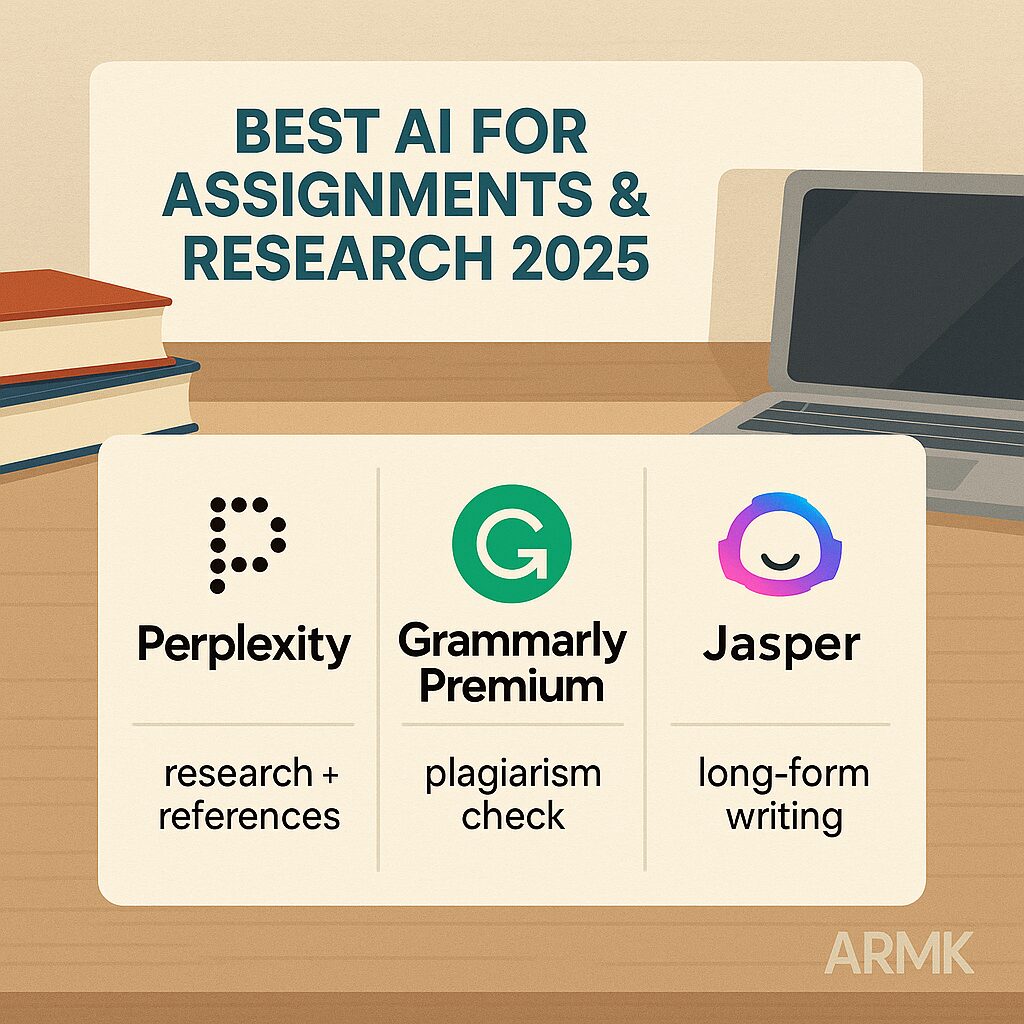 BEST AI FOR ASSIGNMENTS & RESEARCH 2025

Perplexity

research + references

Grammarly Premium

plagiarism check

Jasper

long-form writing

ARMK